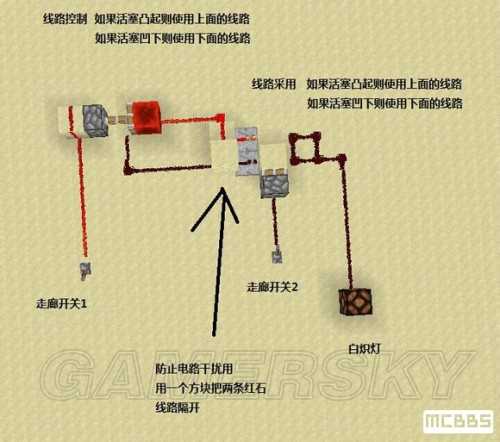 线路控制 如果活塞凸起则使用上面的线路
如果活塞凹下则使用下面的线路

线路采用 如果活塞凸起则使用上面的线路
如果活塞凹下则使用下面的线路

走廊开关1

走廊开关2

白炽灯

防止电路干扰用
用一个方块把两条红石
线路隔开

GAMERSKY

MCBBS